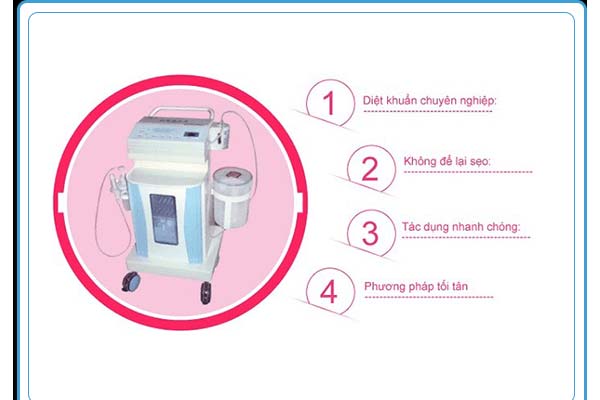 1
Diệt khuẩn chuyên nghiệp:

2
Không để lại sẹo:

3
Tác dụng nhanh chóng:

4
Phương pháp tối tân